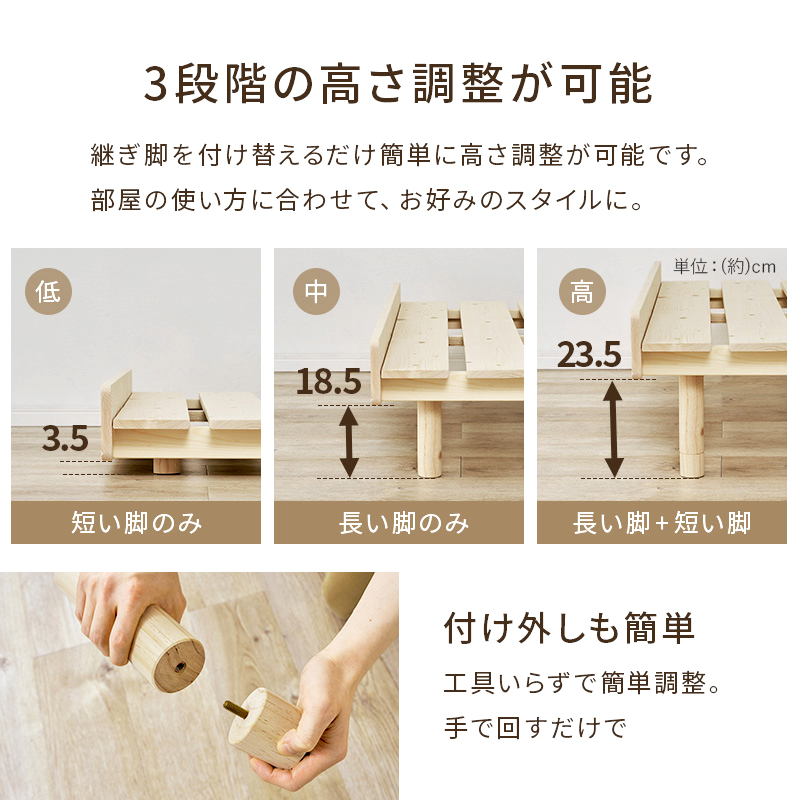 3段階の高さ調整が可能

継ぎ脚を付け替えるだけ簡単に高さ調整が可能です。
部屋の使い方に合わせて、お好みのスタイルに。

低

3.5

短い脚のみ

中

18.5

長い脚のみ

単位：(約)cm

高

23.5

長い脚＋短い脚

付け外しも簡単

工具いらずで簡単調整。
手で回すだけで