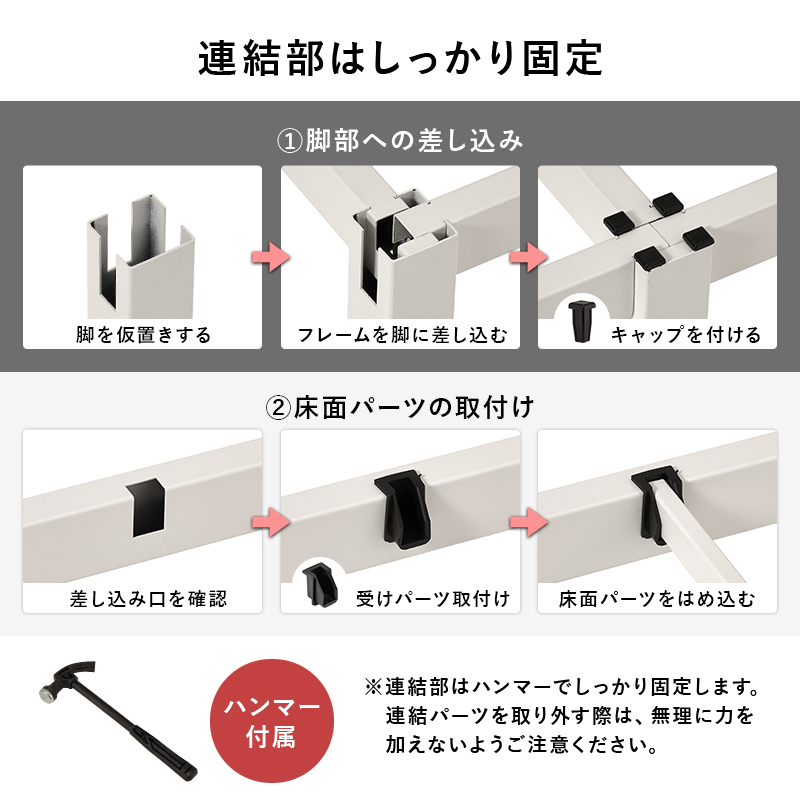 連結部はしっかり固定

①脚部への差し込み

脚を仮置きする

フレームを脚に差し込む

キャップを付ける

②床面パーツの取付け

差し込み口を確認

受けパーツ取付け

床面パーツをはめ込む

ハンマー付属

※連結部はハンマーでしっかり固定します。連結パーツを取り外す際は、無理に力を加えないようご注意ください。