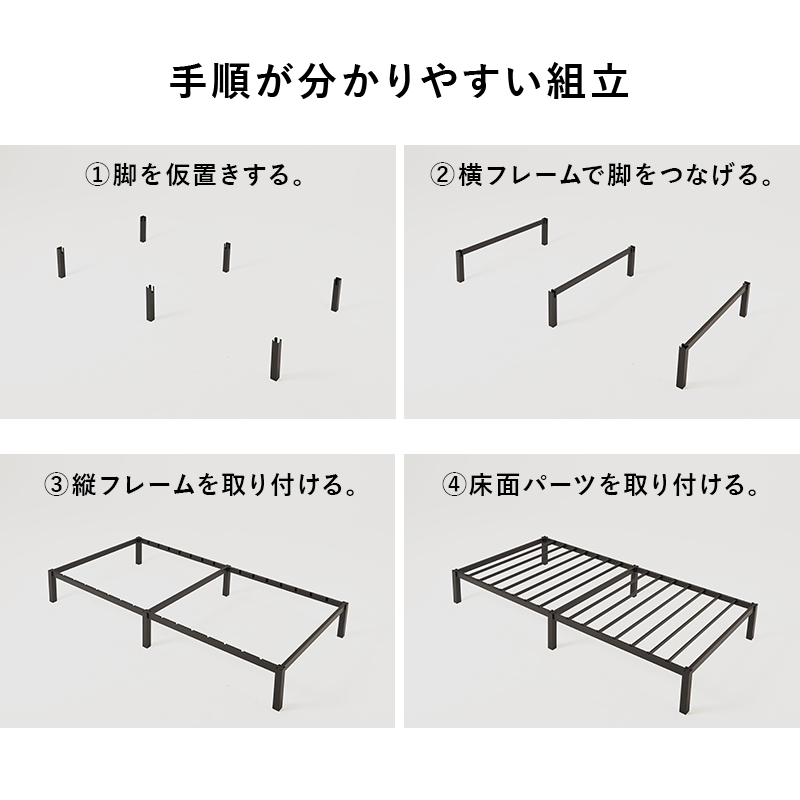 手順が分かりやすい組立

①脚を仮置きする。

②横フレームで脚をつなげる。

③縦フレームを取り付ける。

④床面パーツを取り付ける。