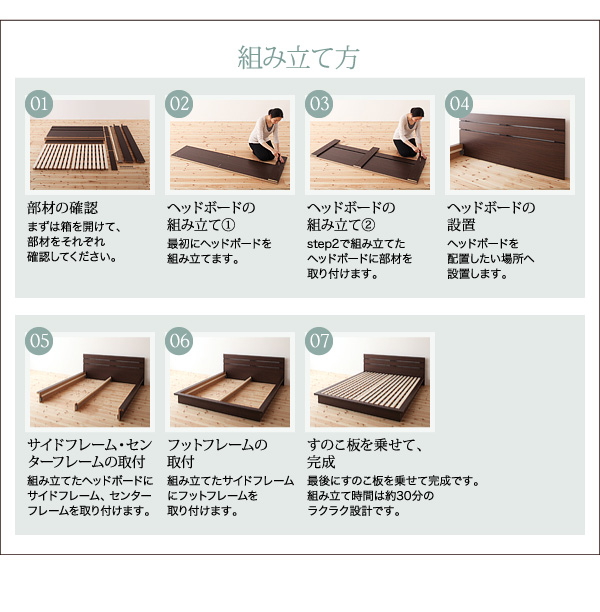 組み立て方

01

部材の確認
まずは箱を開けて、部材をそれぞれ確認してください。

02

ヘッドボードの組み立て①
最初にヘッドボードを組み立てます。

03

ヘッドボードの組み立て②
step2で組み立てたヘッドボードに部材を取り付けます。

04

ヘッドボードの設置
ヘッドボードを配置したい場所へ設置します。

05

サイドフレーム・センターフレームの取付
組み立てたヘッドボードにサイドフレーム、センターフレームを取り付けます。

06

フットフレームの取付
組み立てたサイドフレームにフットフレームを取り付けます。

07

すのこ板を乗せて、完成
最後にすのこ板を乗せて完成です。組み立て時間は約30分のラクラク設計です。